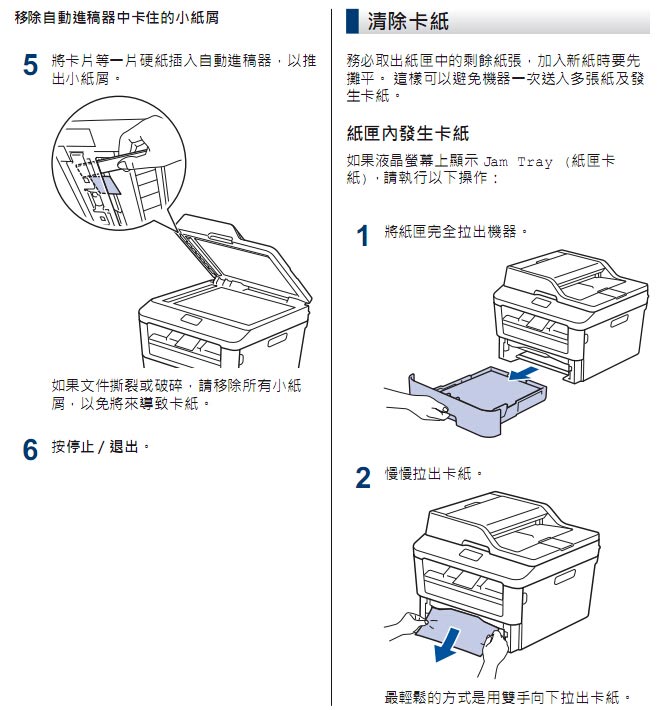 移除自動進稿器中卡住的小紙屑

5 將卡片等一片硬紙插入自動進稿器，以推出小紙屑。

如果文件撕裂或破碎，請移除所有小紙屑，以免將來導致卡紙。

6 按停止 / 退出。

清除卡紙

務必取出紙匣中的剩餘紙張，加入新紙時要先攤平。 這樣可以避免機器一次送入多張紙及發生卡紙。

紙匣內發生卡紙

如果液晶螢幕上顯示 Jam Tray (紙匣卡紙)，請執行以下操作：

1 將紙匣完全拉出機器。

2 慢慢拉出卡紙。

最輕鬆的方式是用雙手向下拉出卡紙。