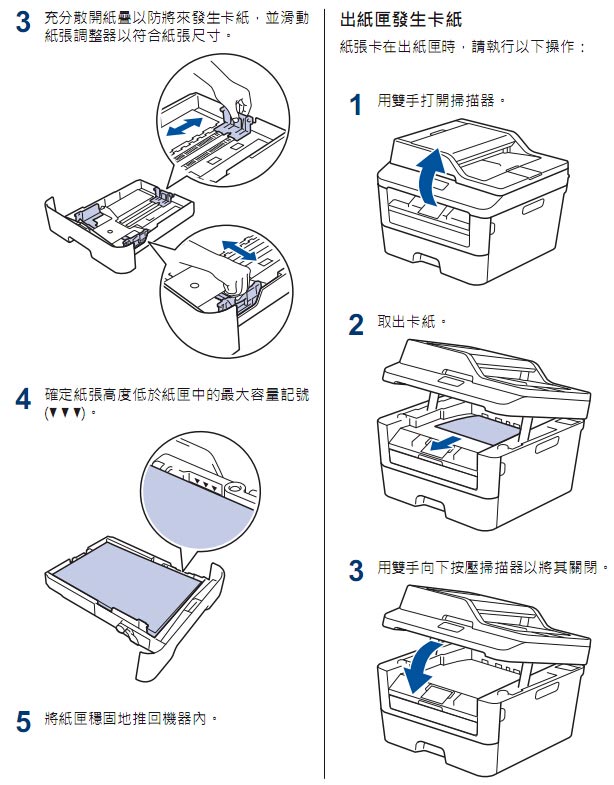 3 充分散開紙疊以防將來發生卡紙，並滑動紙張調整器以符合紙張尺寸。

4 確定紙張高度低於紙匣中的最大容量記號 (▼▼▼)。

▼▼▼

5 將紙匣穩固地推回機器內。

出紙匣發生卡紙

紙張卡在出紙匣時，請執行以下操作：

1 用雙手打開掃描器。

2 取出卡紙。

3 用雙手向下按壓掃描器以將其關閉。