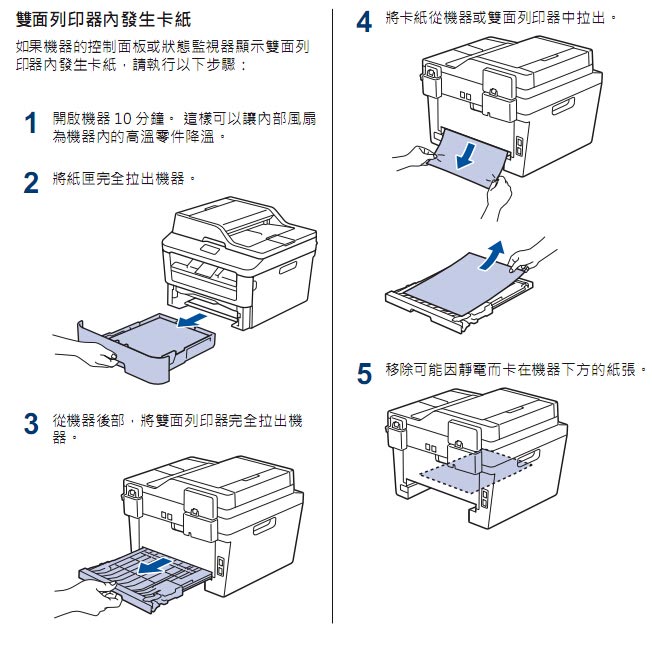 雙面列印器內發生卡紙

如果機器的控制面板或狀態監視器顯示雙面列印器內發生卡紙，請執行以下步驟：

1 開啟機器 10 分鐘。 這樣可以讓內部風扇為機器內的高溫零件降溫。

2 將紙匣完全拉出機器。

3 從機器後部，將雙面列印器完全拉出機器。

4 將卡紙從機器或雙面列印器中拉出。

5 移除可能因靜電而卡在機器下方的紙張。