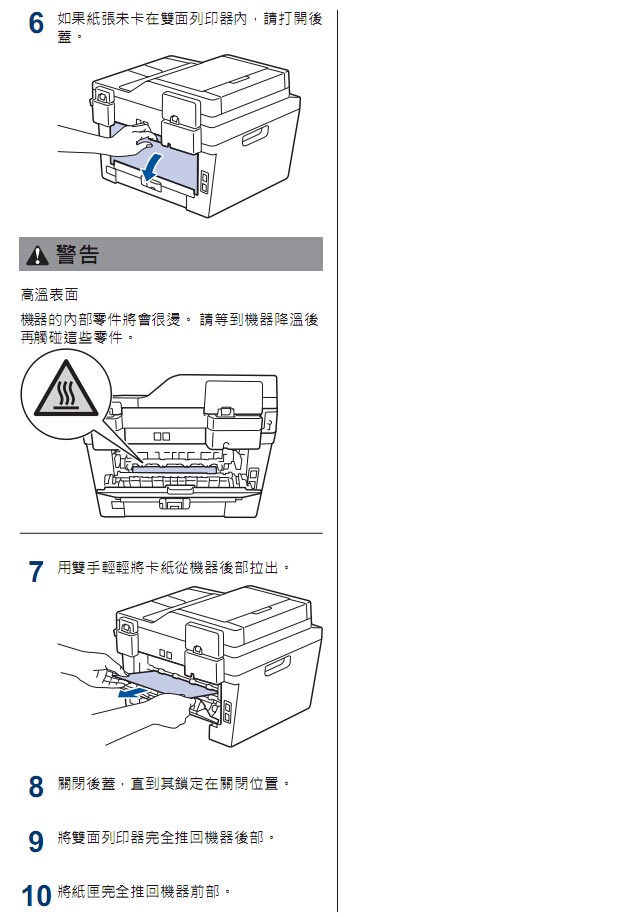 6 如果紙張未卡在雙面列印器內，請打開後蓋。

警告

高溫表面

機器的內部零件將會很燙。 請等到機器降溫後再觸碰這些零件。

7 用雙手輕輕將卡紙從機器後部拉出。

8 關閉後蓋，直到其鎖定在關閉位置。

9 將雙面列印器完全推回機器後部。

10 將紙匣完全推回機器前部。